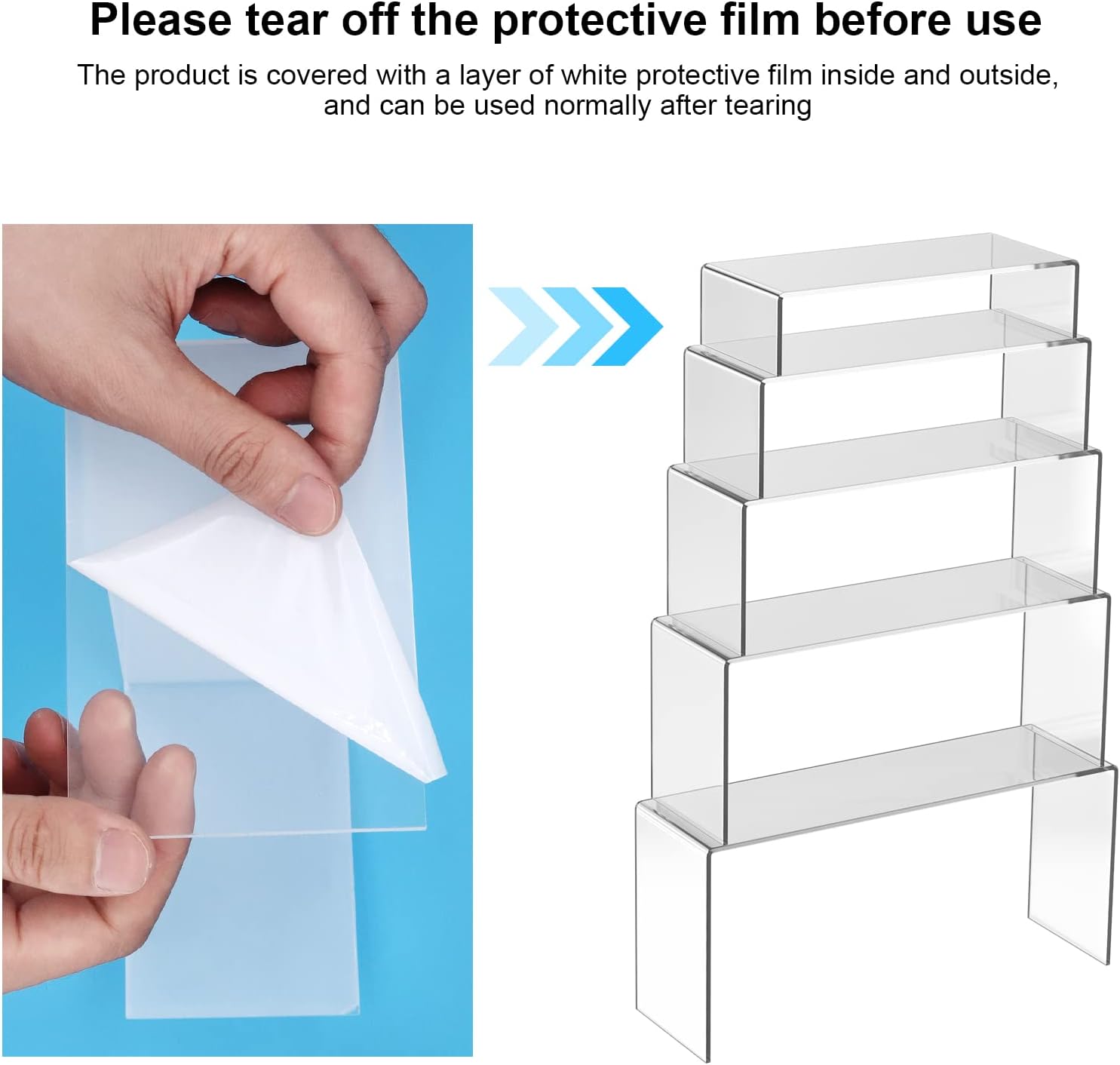 Please tear off the protective film before use

The product is covered with a layer of white protective film inside and outside, and can be used normally after tearing